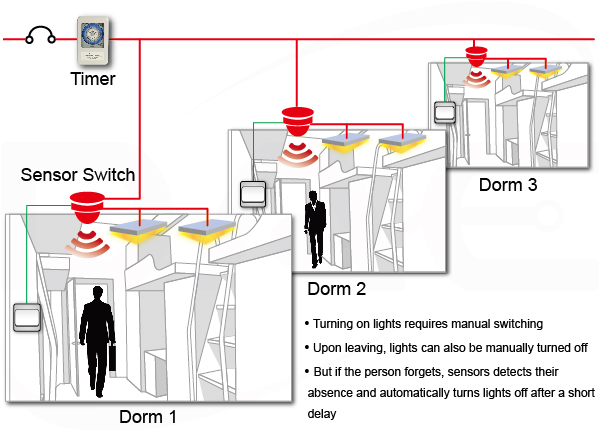 Timer

Sensor Switch

Dorm 3

Dorm 2

Dorm 1

• Turning on lights requires manual switching

• Upon leaving, lights can also be manually turned off

• But if the person forgets, sensors detects their absence and automatically turns lights off after a short delay